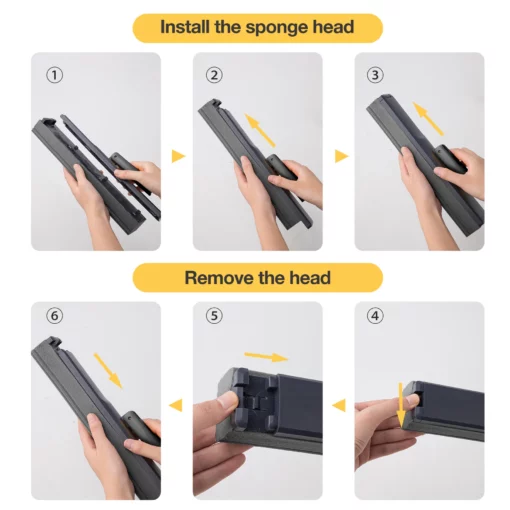 Install the sponge head

①

②

③

Remove the head

⑥

⑤

④